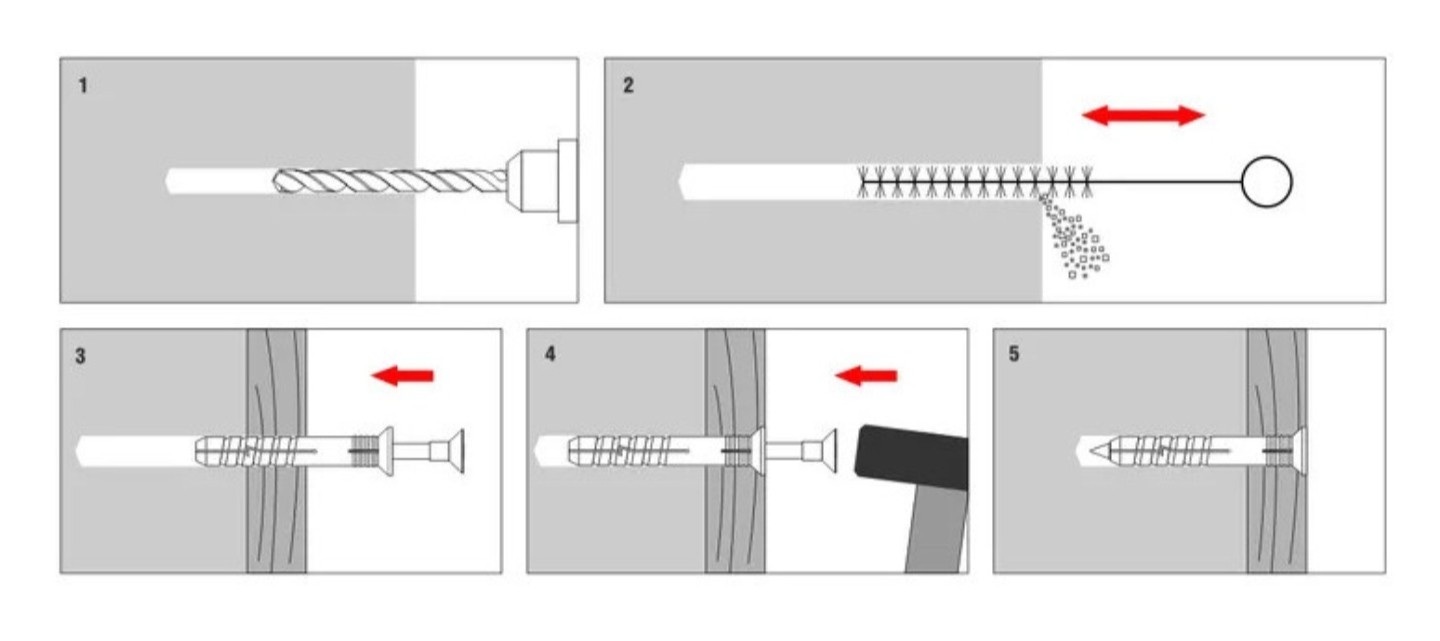 1

2

3

4

5